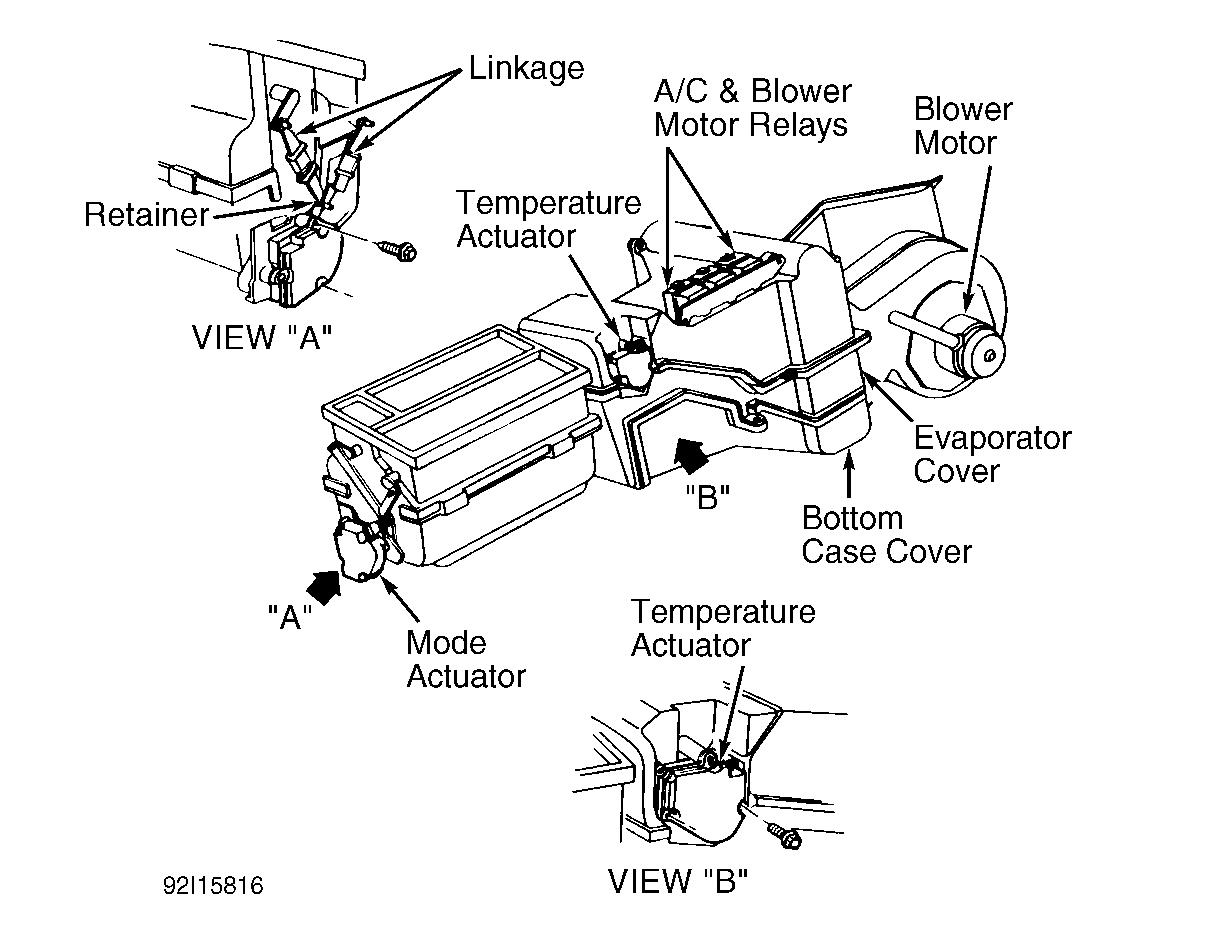 Linkage

A/C & Blower Motor Relays

Blower Motor

Retainer

Temperature Actuator

VIEW "A"

Evaporator Cover

"B"

Bottom Case Cover

"A"

Mode Actuator

Temperature Actuator

92I15816

VIEW "B"